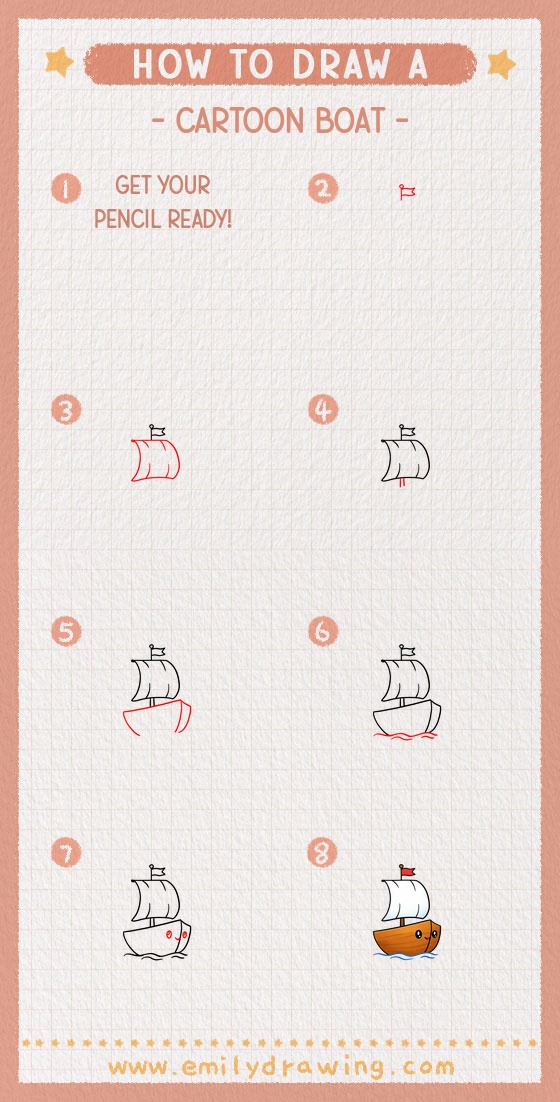 HOW TO DRAW A

- CARTOON BOAT -

1 GET YOUR PENCIL READY!

2

3

4

5

6

7

8

www.emilydrawing.com